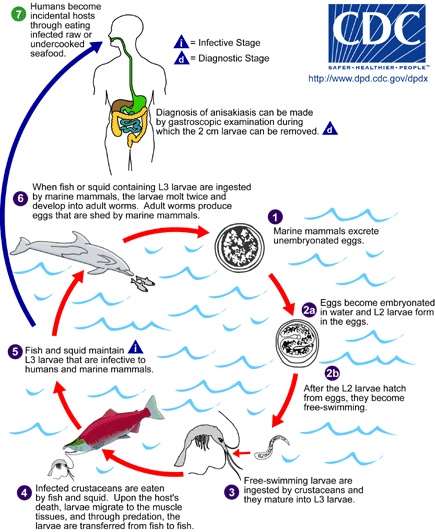 7 Humans become incidental hosts through eating infected raw or undercooked seafood.

i = Infective Stage
d = Diagnostic Stage

CDC
SAFER • HEALTHIER • PEOPLE™
http://www.dpd.cdc.gov/dpdx

Diagnosis of anisakiasis can be made by gastroscopic examination during which the 2 cm larvae can be removed. d

6 When fish or squid containing L3 larvae are ingested by marine mammals, the larvae molt twice and develop into adult worms. Adult worms produce eggs that are shed by marine mammals.

1 Marine mammals excrete unembryonated eggs.

2a Eggs become embryonated in water and L2 larvae form in the eggs.

2b After the L2 larvae hatch from eggs, they become free-swimming.

5 Fish and squid maintain i L3 larvae that are infective to humans and marine mammals.

3 Free-swimming larvae are ingested by crustaceans and they mature into L3 larvae.

4 Infected crustaceans are eaten by fish and squid. Upon the host's death, larvae migrate to the muscle tissues, and through predation, the larvae are transferred from fish to fish.