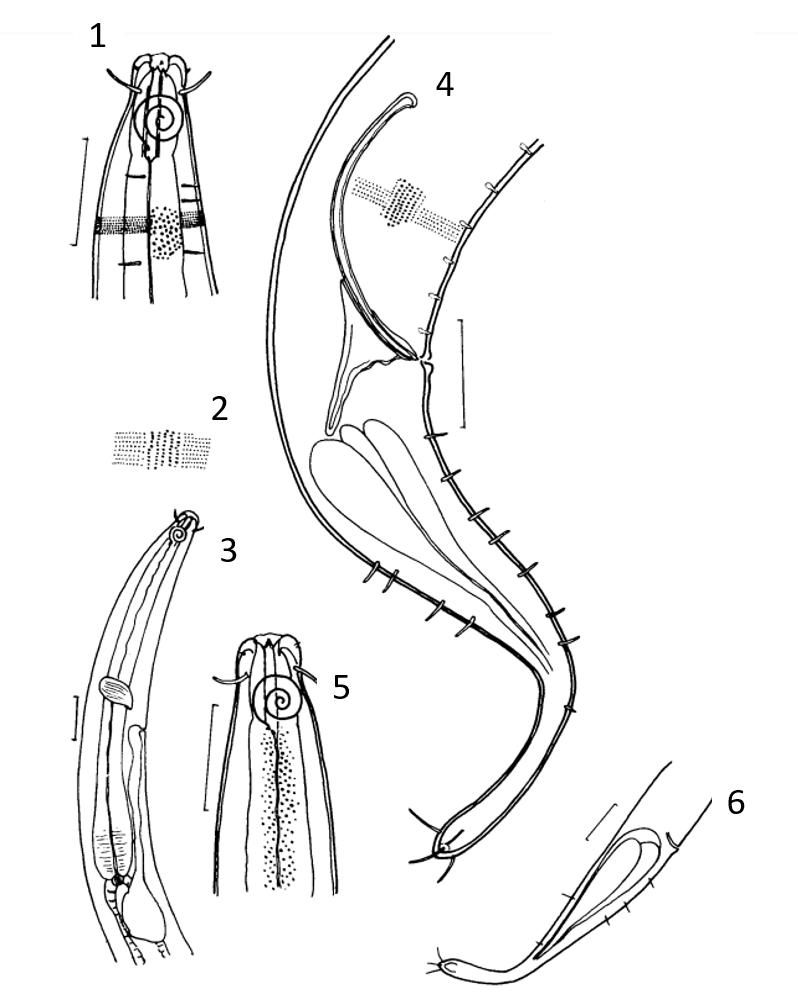 1
4
2
3
5
6